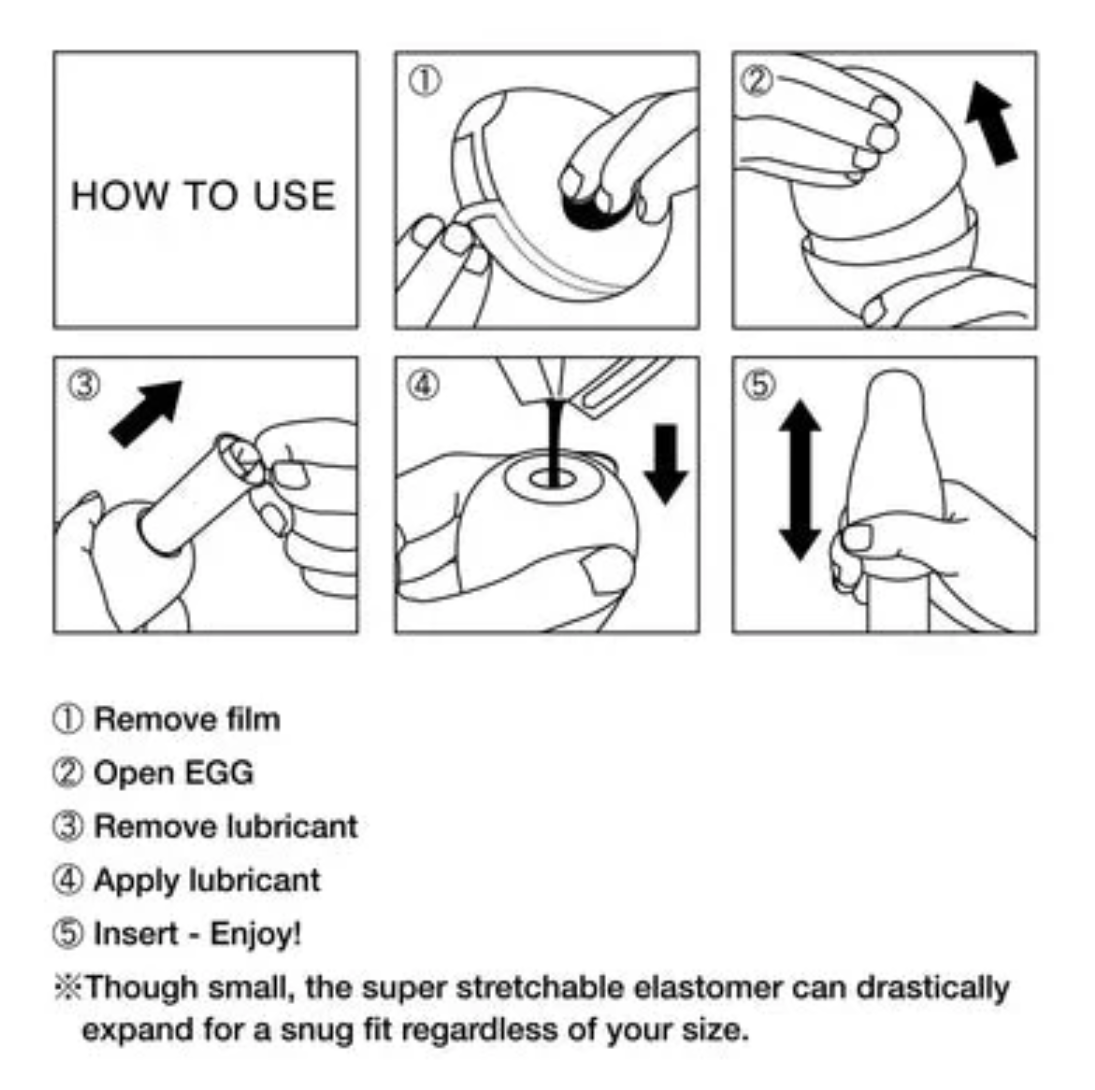 HOW TO USE

①

②

③

④

⑤

① Remove film

② Open EGG

③ Remove lubricant

④ Apply lubricant

⑤ Insert - Enjoy!

※Though small, the super stretchable elastomer can drastically expand for a snug fit regardless of your size.